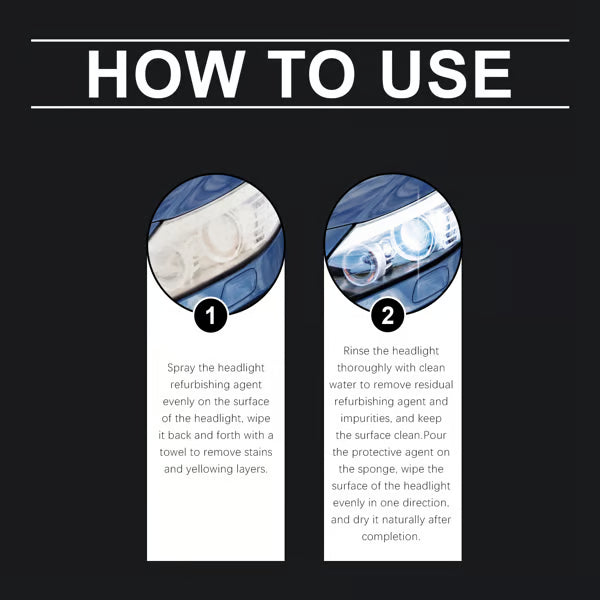 HOW TO USE

1

Spray the headlight refurbishing agent evenly on the surface of the headlight, wipe it back and forth with a towel to remove stains and yellowing layers.

2

Rinse the headlight thoroughly with clean water to remove residual refurbishing agent and impurities, and keep the surface clean.Pour the protective agent on the sponge, wipe the surface of the headlight evenly in one direction, and dry it naturally after completion.